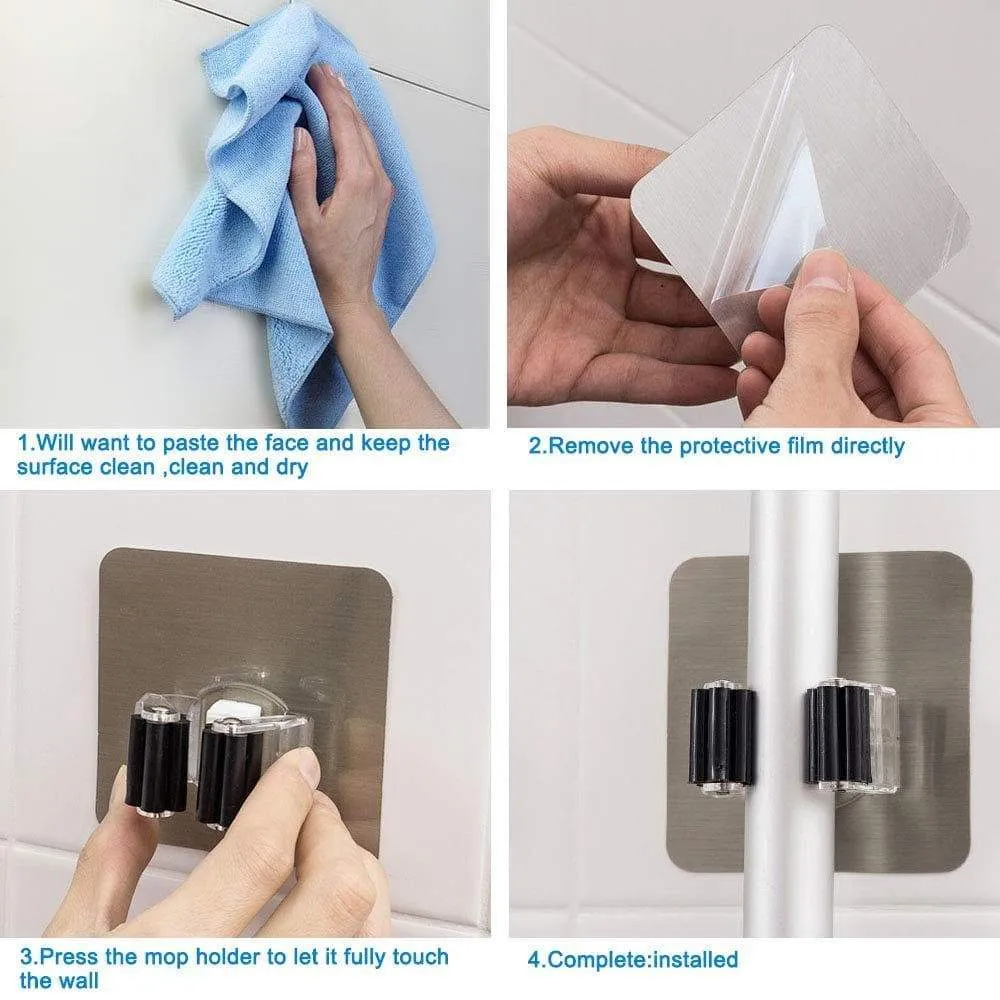 1.Will want to paste the face and keep the surface clean ,clean and dry

2.Remove the protective film directly

3.Press the mop holder to let it fully touch the wall

4.Complete:installed